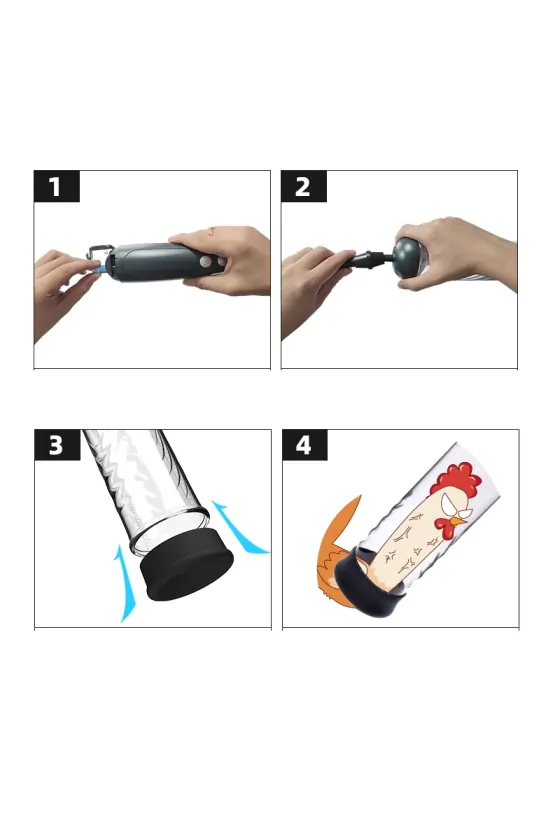 1

2

3

4